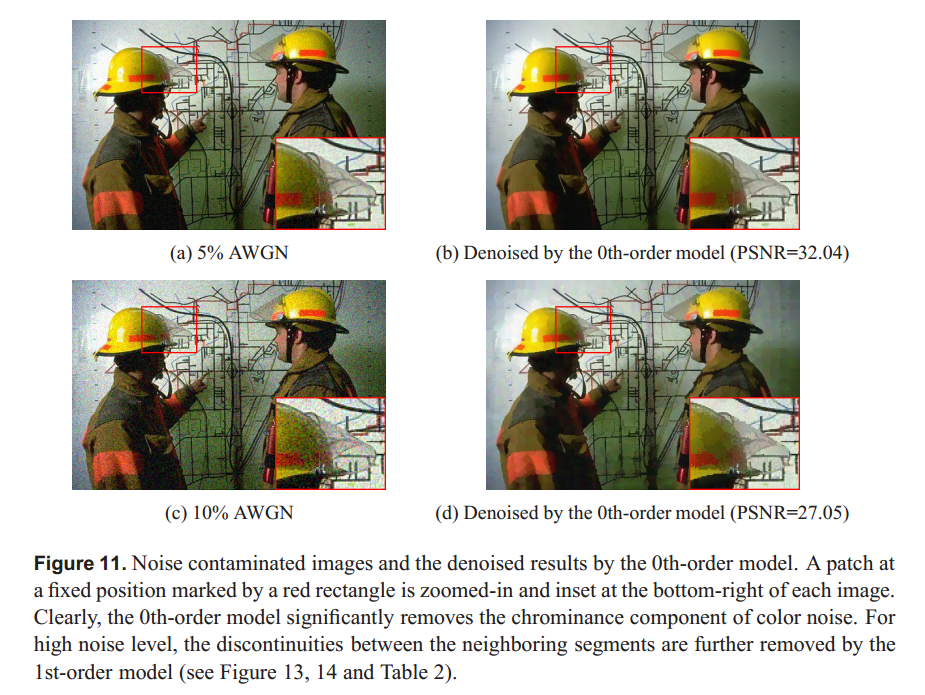 (a) 5% AWGN

(b) Denoised by the 0th-order model (PSNR=32.04)

(c) 10% AWGN

(d) Denoised by the 0th-order model (PSNR=27.05)

**Figure 11.** Noise contaminated images and the denoised results by the 0th-order model. A patch at a fixed position marked by a red rectangle is zoomed-in and inset at the bottom-right of each image. Clearly, the 0th-order model significantly removes the chrominance component of color noise. For high noise level, the discontinuities between the neighboring segments are further removed by the 1st-order model (see Figure 13, 14 and Table 2).