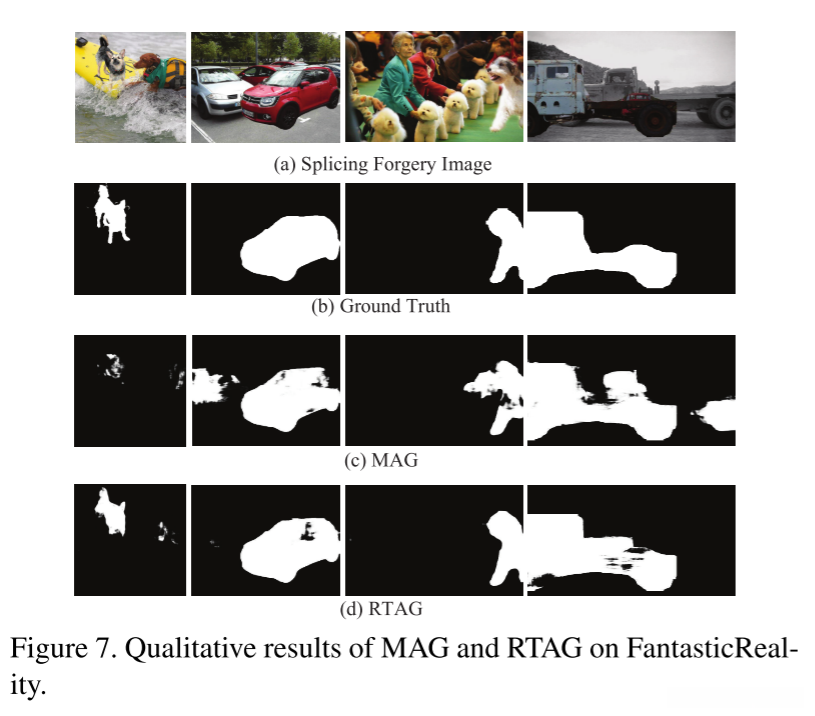 (a) Splicing Forgery Image

(b) Ground Truth

(c) MAG

(d) RTAG

Figure 7. Qualitative results of MAG and RTAG on FantasticReality.