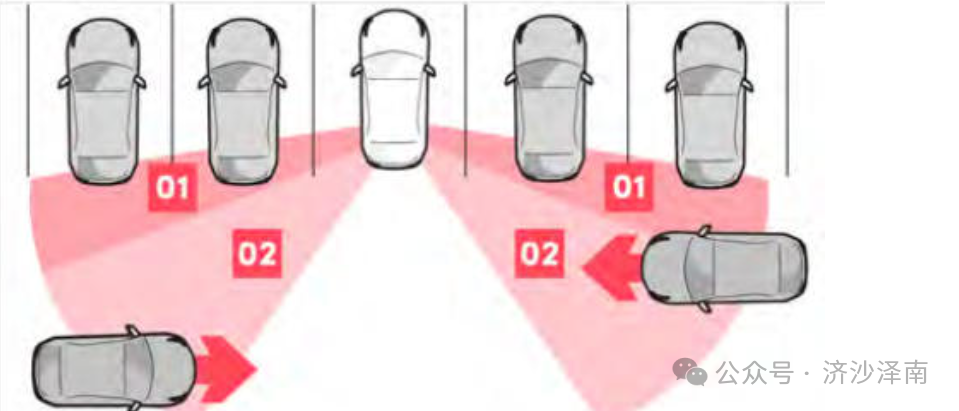 01
02
01
02
公众号 · 济沙泽南