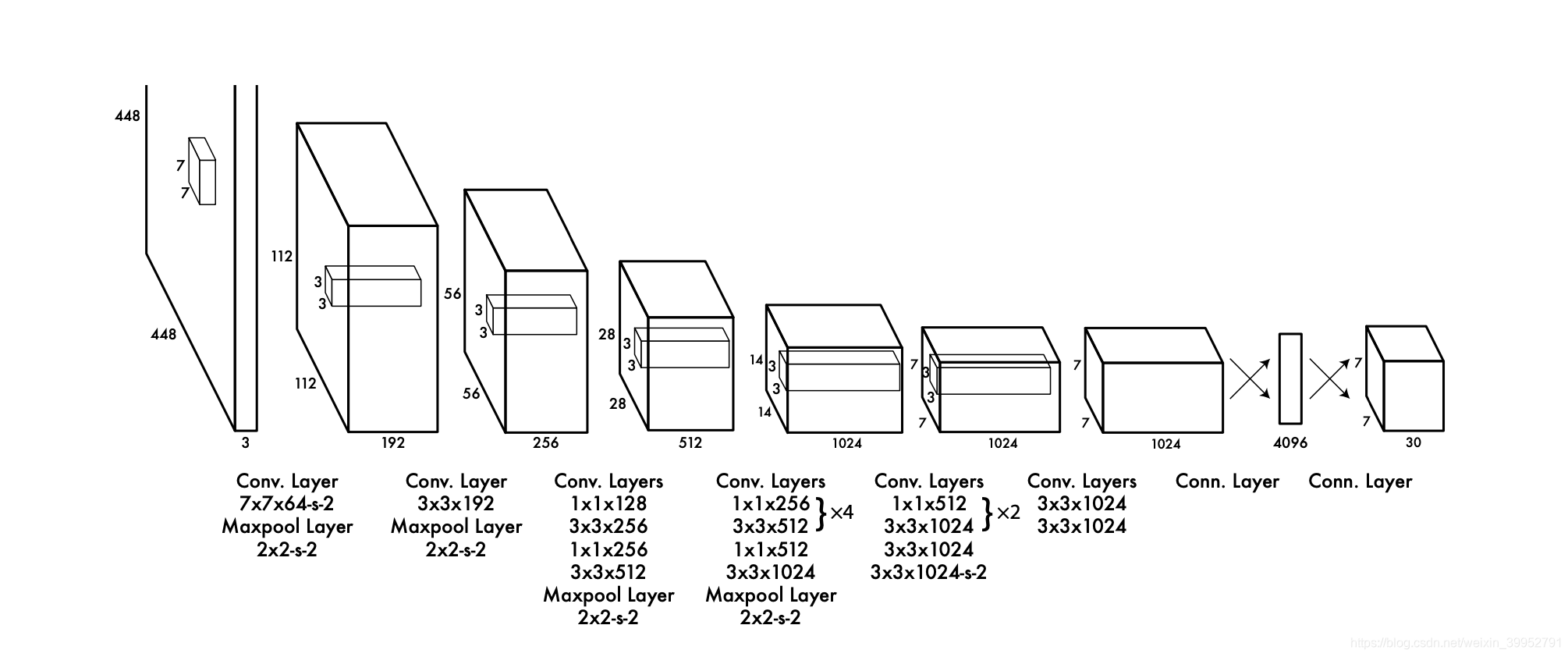 448
7
7
448
3
112
3
3
112
192
56
3
3
56
256
28
3
3
28
512
14
3
3
14
1024
7
3
3
7
1024
7
7
1024
4096
7
7
30

Conv. Layer
7x7x64-s-2
Maxpool Layer
2x2-s-2

Conv. Layer
3x3x192
Maxpool Layer
2x2-s-2

Conv. Layers
1x1x128
3x3x256
1x1x256
3x3x512
Maxpool Layer
2x2-s-2

Conv. Layers
1x1x256
3x3x512 } ×4
1x1x512
3x3x1024
Maxpool Layer
2x2-s-2

Conv. Layers
1x1x512
3x3x1024 } ×2
3x3x1024
3x3x1024-s-2

Conv. Layers
3x3x1024
3x3x1024

Conn. Layer

Conn. Layer

https://blog.csdn.net/weixin_39952791