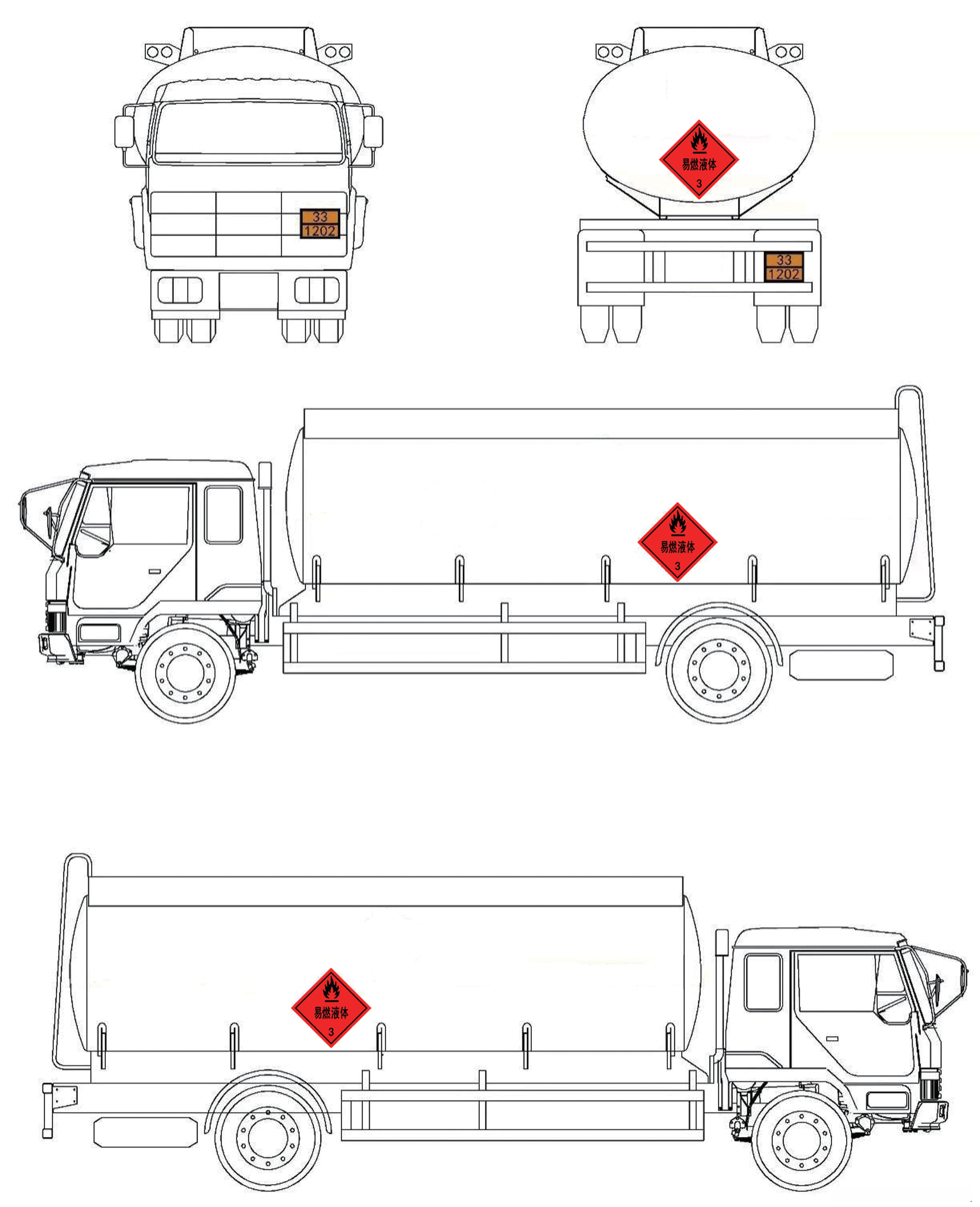 33
1202

易燃液体
3

33
1202

易燃液体
3

易燃液体
3