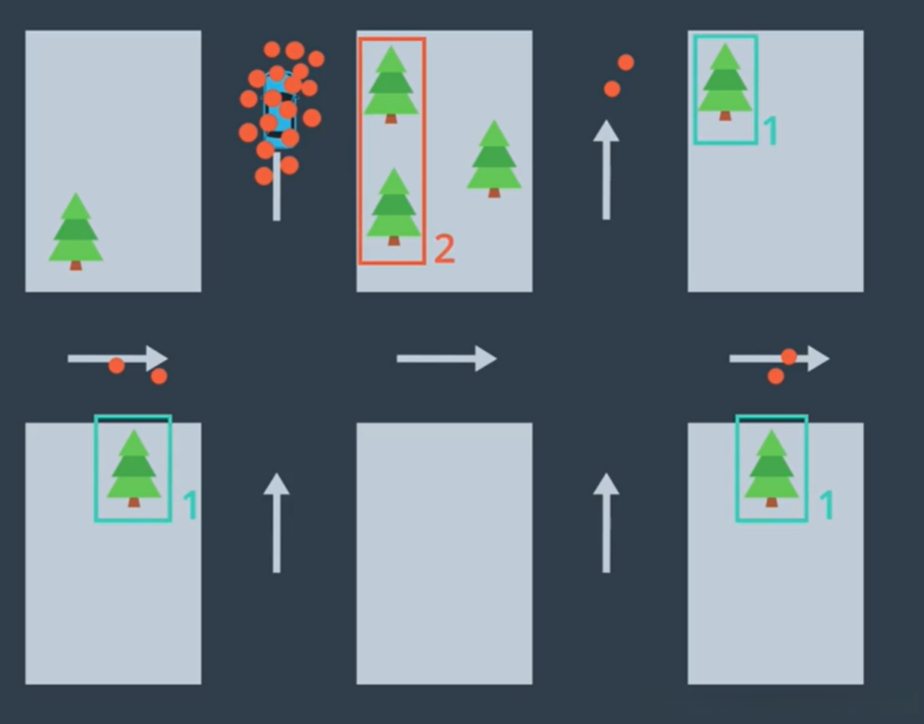 2

1

1

1