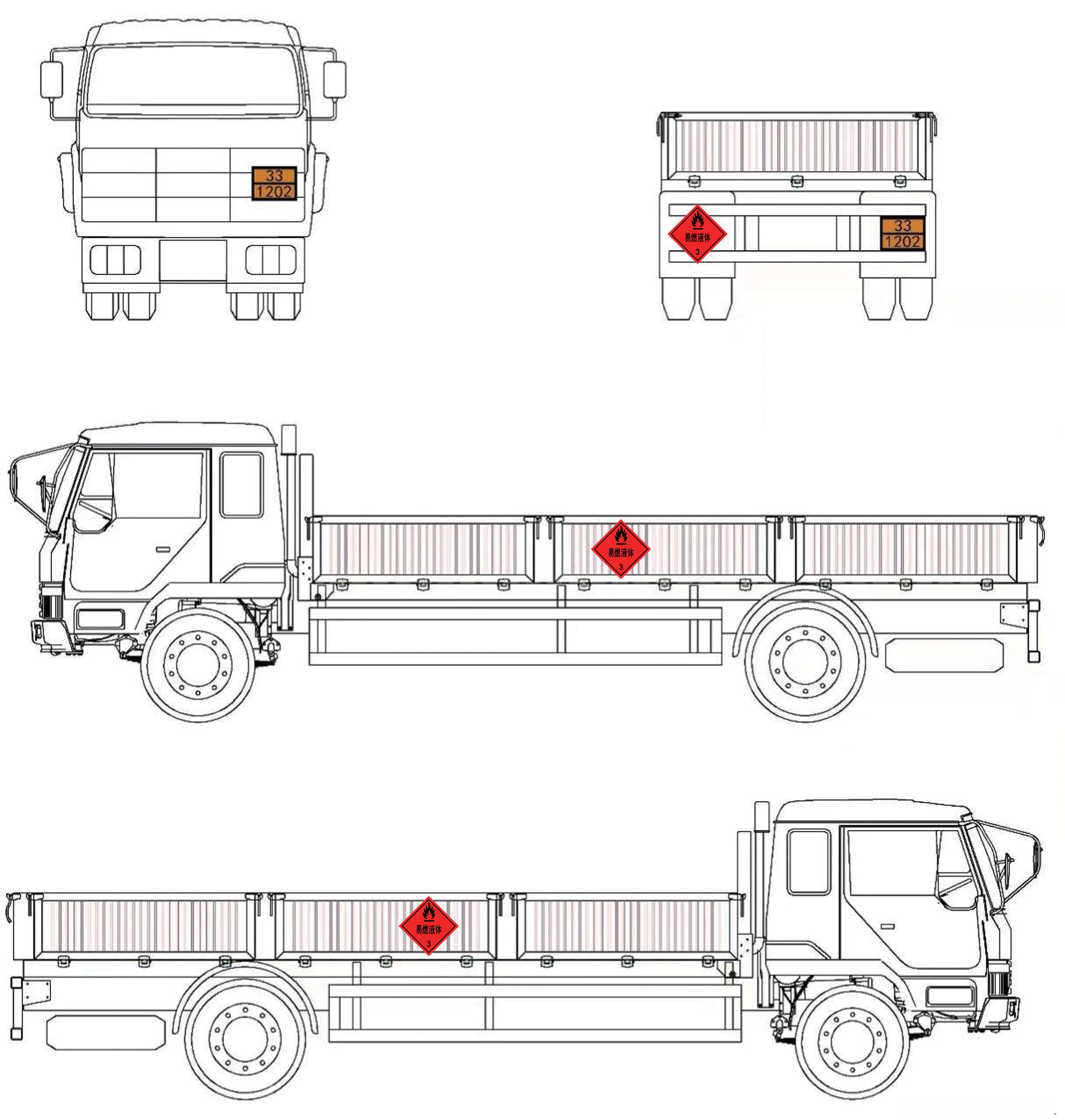 33
1202

易燃液体
3

33
1202

易燃液体
3

易燃液体
3