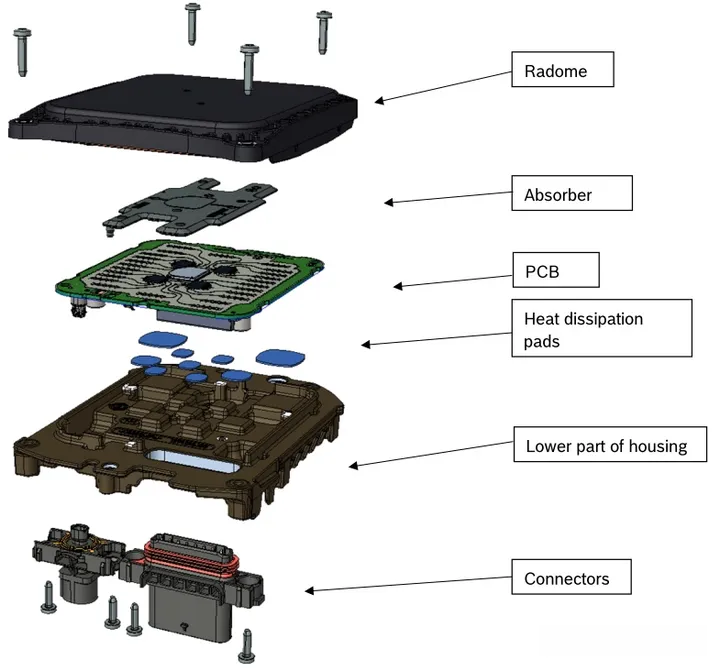 Radome

Absorber

PCB

Heat dissipation pads

Lower part of housing

Connectors