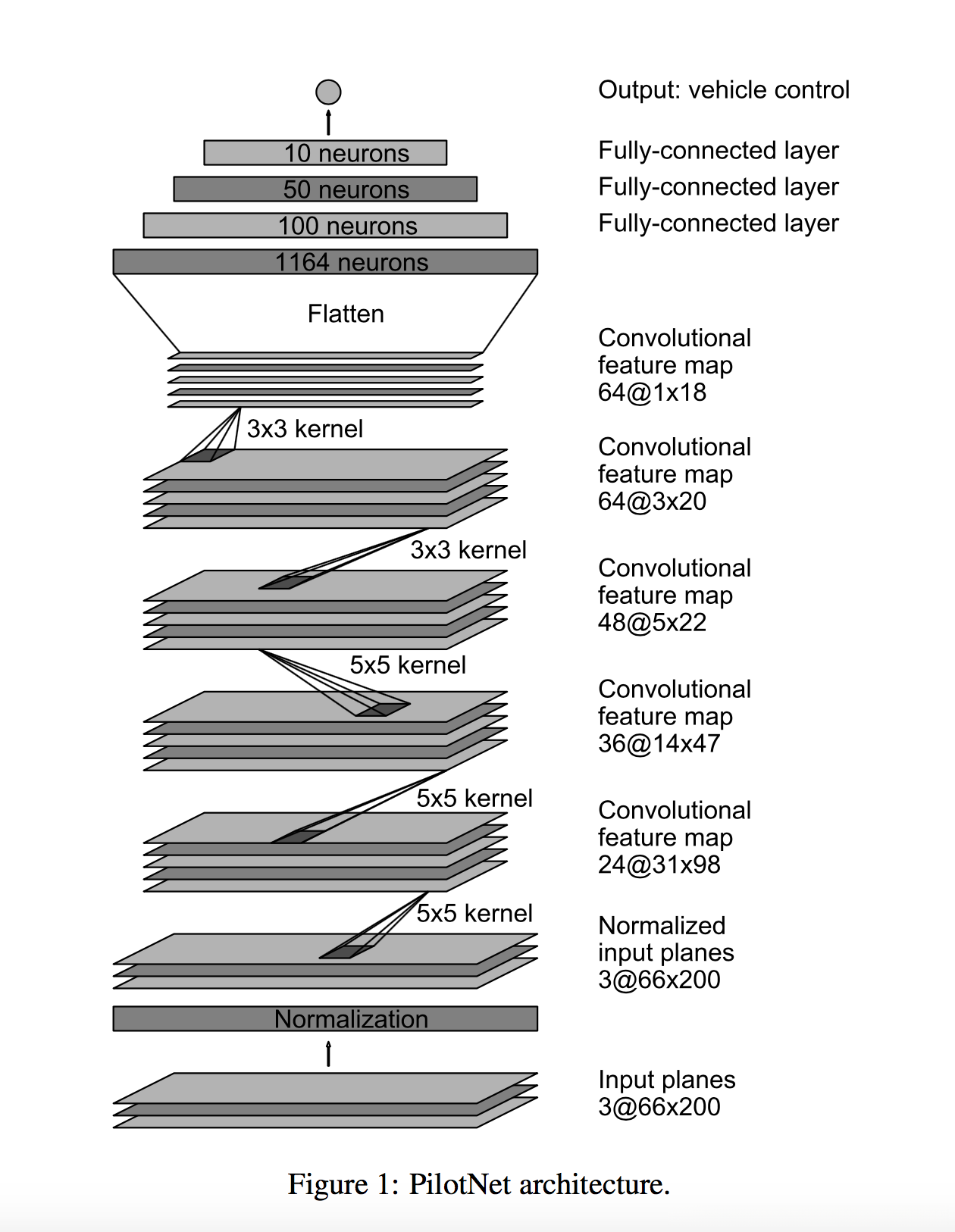 Output: vehicle control

10 neurons
Fully-connected layer

50 neurons
Fully-connected layer

100 neurons
Fully-connected layer

1164 neurons

Flatten

Convolutional feature map 64@1x18

3x3 kernel

Convolutional feature map 64@3x20

3x3 kernel

Convolutional feature map 48@5x22

5x5 kernel

Convolutional feature map 36@14x47

5x5 kernel

Convolutional feature map 24@31x98

5x5 kernel

Normalized input planes 3@66x200

Normalization

Input planes 3@66x200

Figure 1: PilotNet architecture.