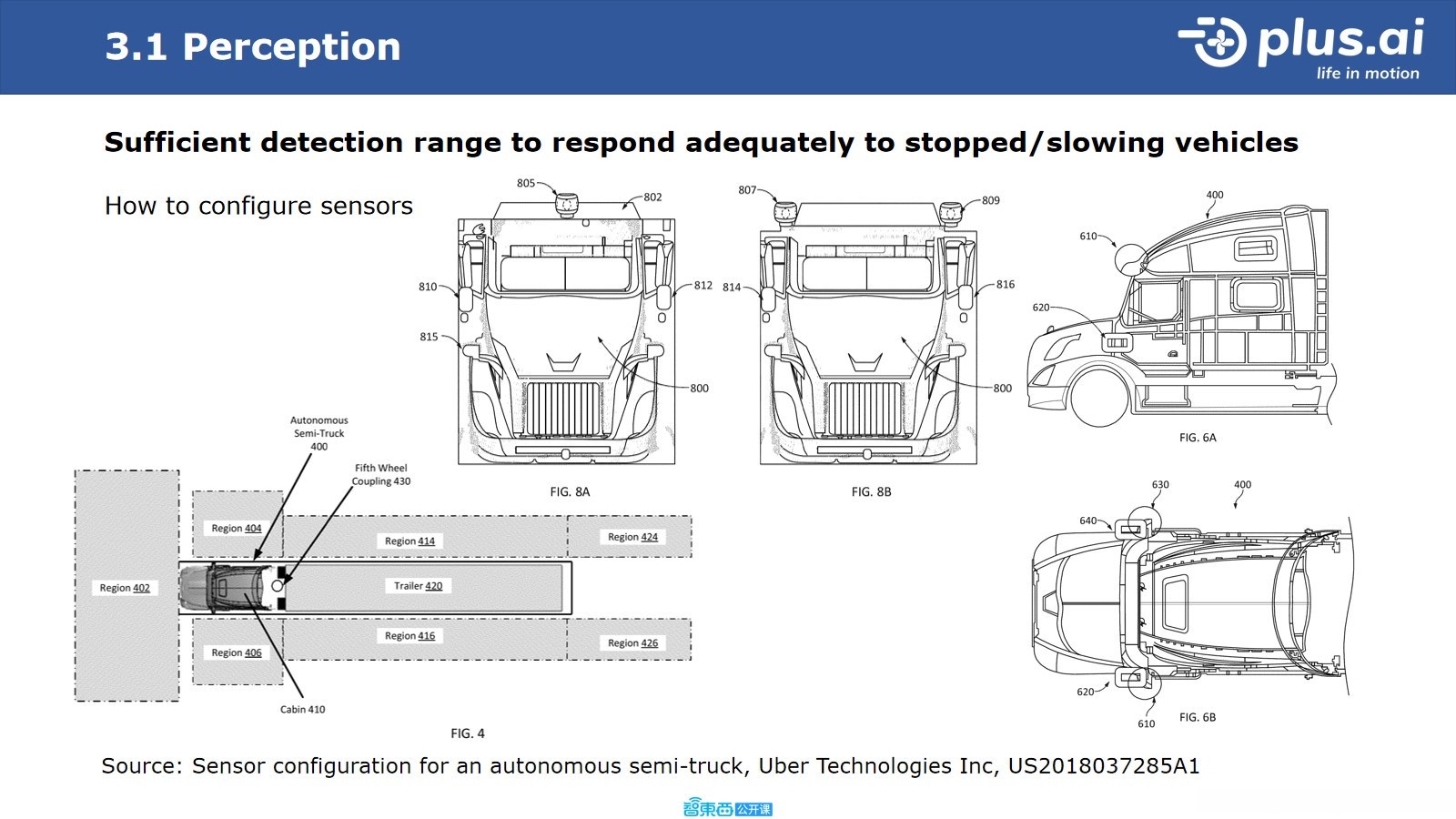 3.1 Perception

plus.ai
life in motion

Sufficient detection range to respond adequately to stopped/slowing vehicles

How to configure sensors

805
802
810
812
815
800
FIG. 8A

807
809
814
816
800
FIG. 8B

400
610
620
FIG. 6A

630
400
640
620
610
FIG. 6B

Autonomous Semi-Truck 400
Fifth Wheel Coupling 430
Region 402
Region 404
Region 414
Region 424
Trailer 420
Region 406
Region 416
Region 426
Cabin 410
FIG. 4

Source: Sensor configuration for an autonomous semi-truck, Uber Technologies Inc, US2018037285A1

智東西 公开课