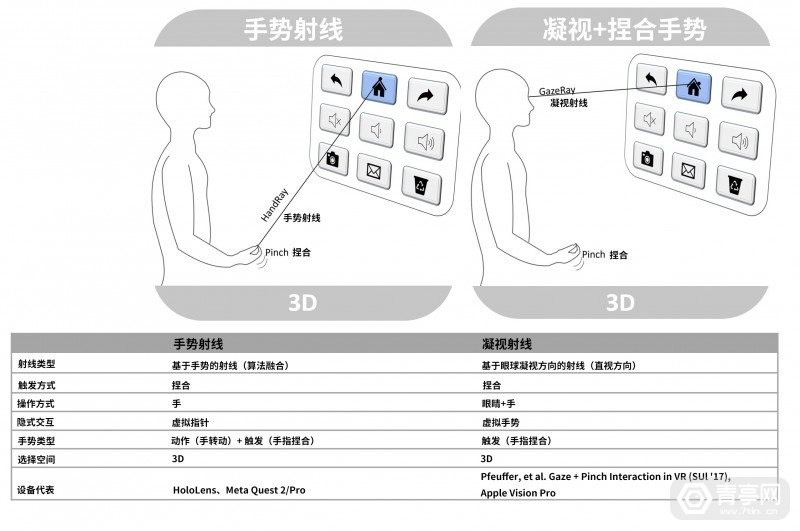 手势射线

HandRay
手势射线

Pinch 捏合

3D

凝视+捏合手势

GazeRay
凝视射线

Pinch 捏合

3D

| | 手势射线 | 凝视射线 |
|---|---|---|
| 射线类型 | 基于手势的射线（算法融合） | 基于眼球凝视方向的射线（直视方向） |
| 触发方式 | 捏合 | 捏合 |
| 操作方式 | 手 | 眼睛+手 |
| 隐式交互 | 虚拟指针 | 虚拟手势 |
| 手势类型 | 动作（手转动）+ 触发（手指捏合） | 触发（手指捏合） |
| 选择空间 | 3D | 3D |
| 设备代表 | HoloLens、Meta Quest 2/Pro | Pfeuffer, et al. Gaze + Pinch Interaction in VR (SUI '17), Apple Vision Pro |

青亭网
www.7tin.cn