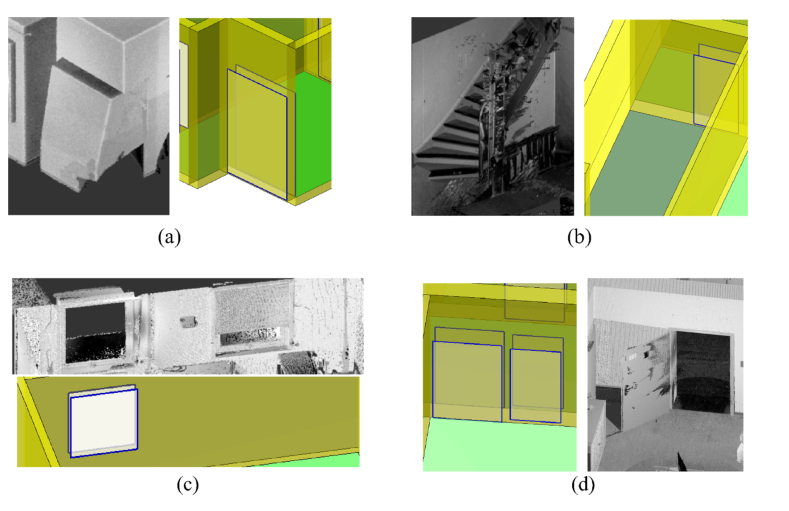 (a)

(b)

(c)

(d)