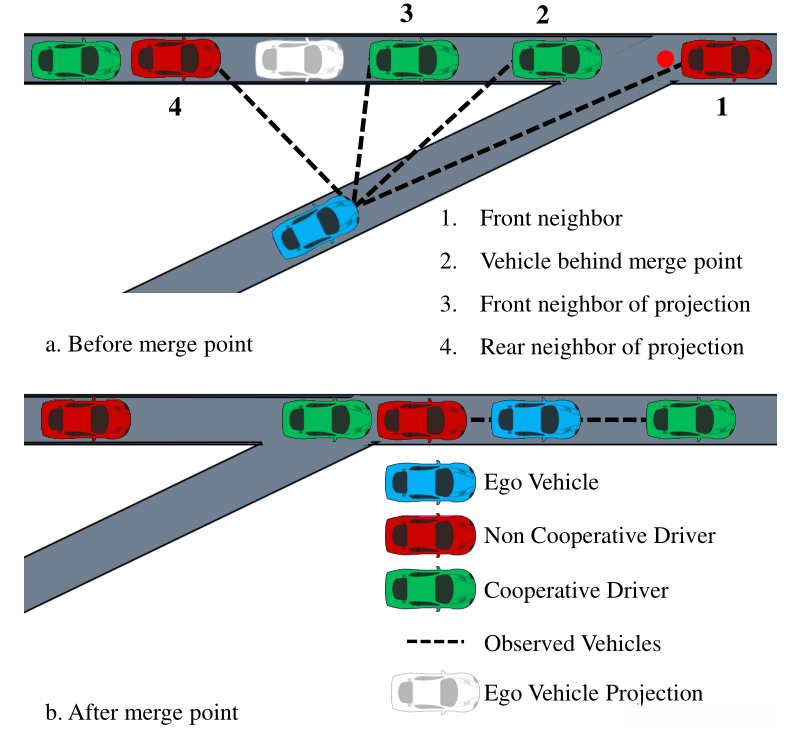 3
2
4
1
1. Front neighbor
2. Vehicle behind merge point
3. Front neighbor of projection
4. Rear neighbor of projection
a. Before merge point
Ego Vehicle
Non Cooperative Driver
Cooperative Driver
Observed Vehicles
Ego Vehicle Projection
b. After merge point