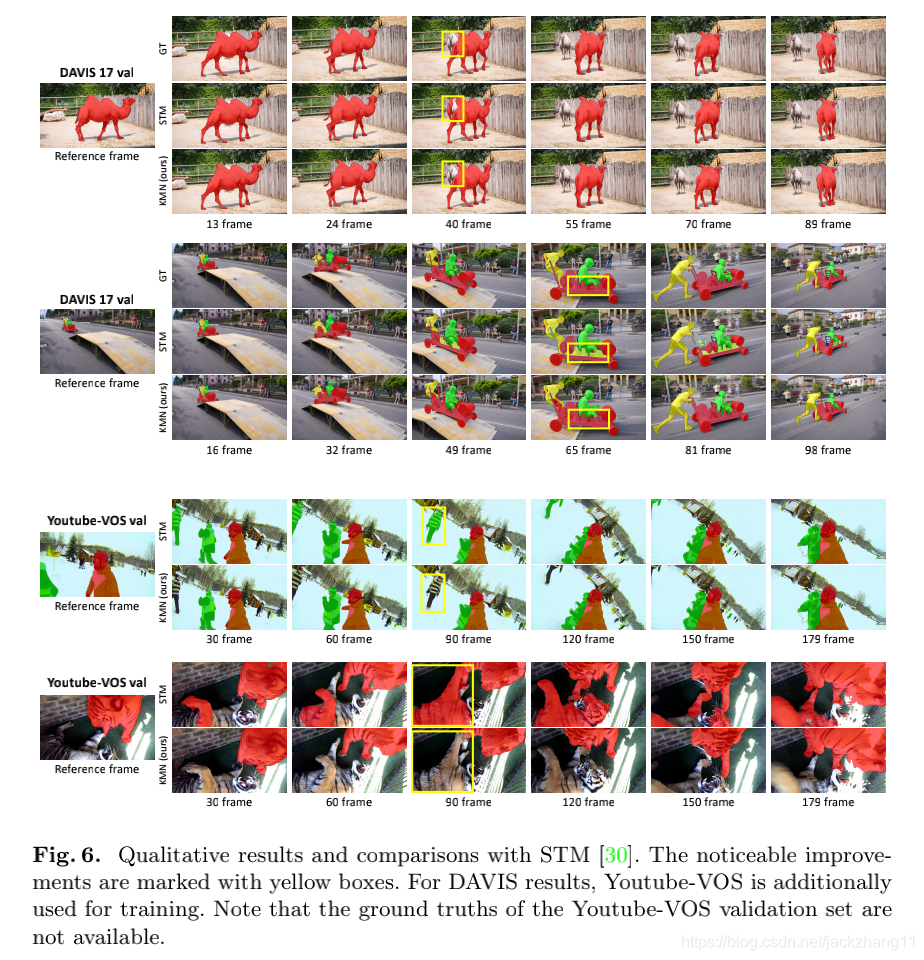 DAVIS 17 val

Reference frame

GT

STM

KMN (ours)

13 frame 24 frame 40 frame 55 frame 70 frame 89 frame

DAVIS 17 val

Reference frame

GT

STM

KMN (ours)

16 frame 32 frame 49 frame 65 frame 81 frame 98 frame

Youtube-VOS val

Reference frame

STM

KMN (ours)

30 frame 60 frame 90 frame 120 frame 150 frame 179 frame

Youtube-VOS val

Reference frame

STM

KMN (ours)

30 frame 60 frame 90 frame 120 frame 150 frame 179 frame

**Fig. 6.** Qualitative results and comparisons with STM [30]. The noticeable improvements are marked with yellow boxes. For DAVIS results, Youtube-VOS is additionally used for training. Note that the ground truths of the Youtube-VOS validation set are not available.

https://blog.csdn.net/jackzhang11