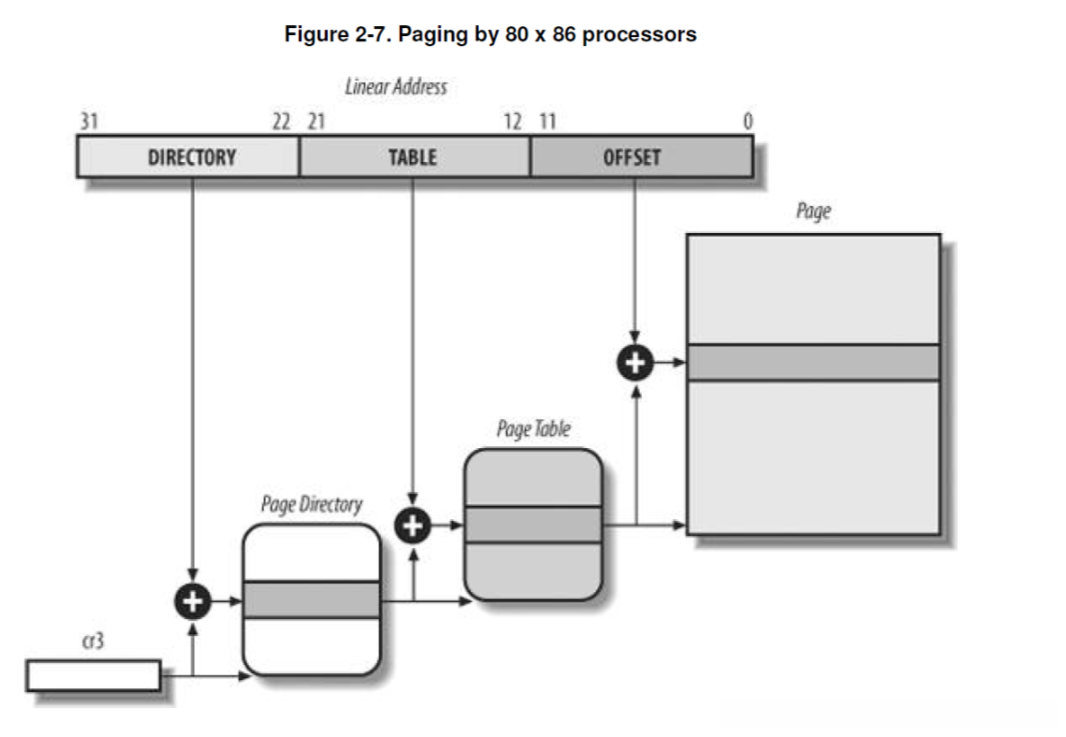 Figure 2-7. Paging by 80 x 86 processors

Linear Address

31 22 21 12 11 0

DIRECTORY TABLE OFFSET

Page

Page Table

Page Directory

cr3