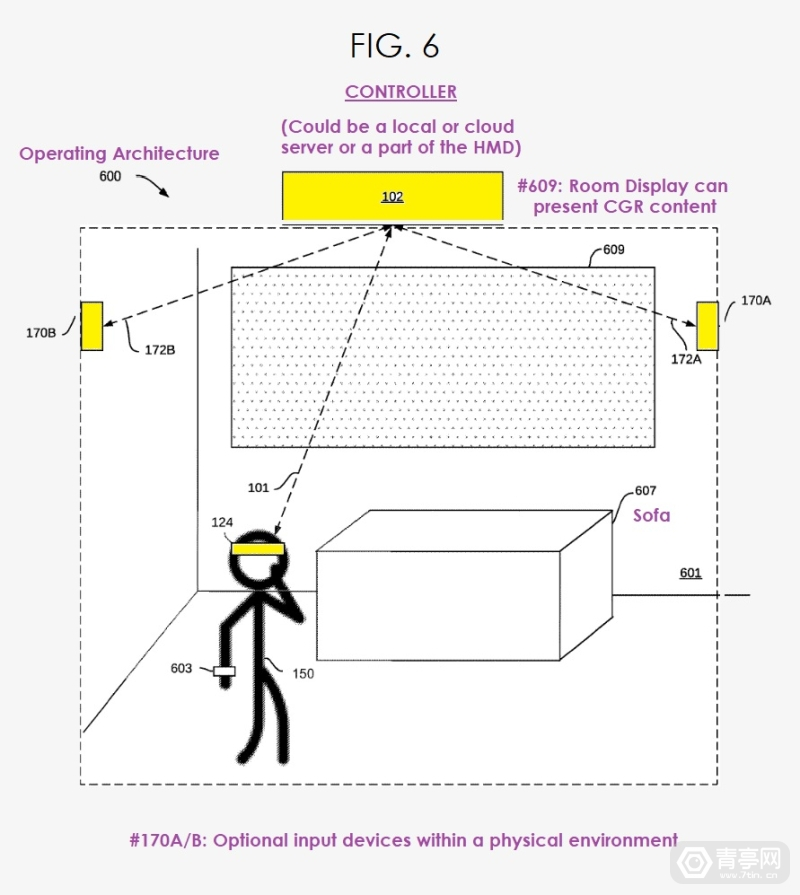 FIG. 6

CONTROLLER

(Could be a local or cloud server or a part of the HMD)

Operating Architecture

600

102

#609: Room Display can present CGR content

609

170B

172B

170A

172A

101

607

Sofa

124

601

603

150

#170A/B: Optional input devices within a physical environment

青亭网
www.7tin.cn