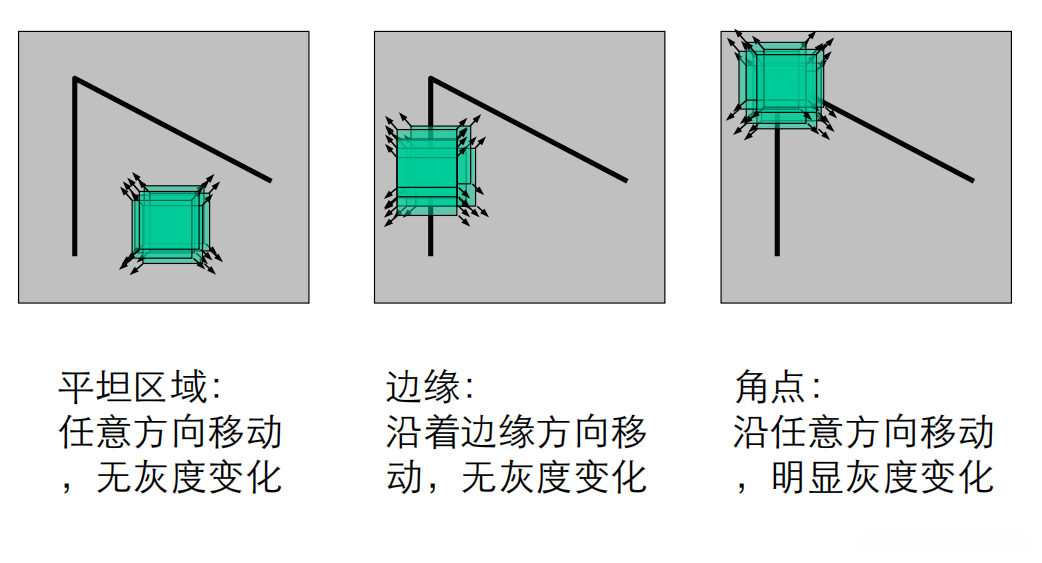 平坦区域:
任意方向移动，无灰度变化

边缘:
沿着边缘方向移动，无灰度变化

角点:
沿任意方向移动，明显灰度变化