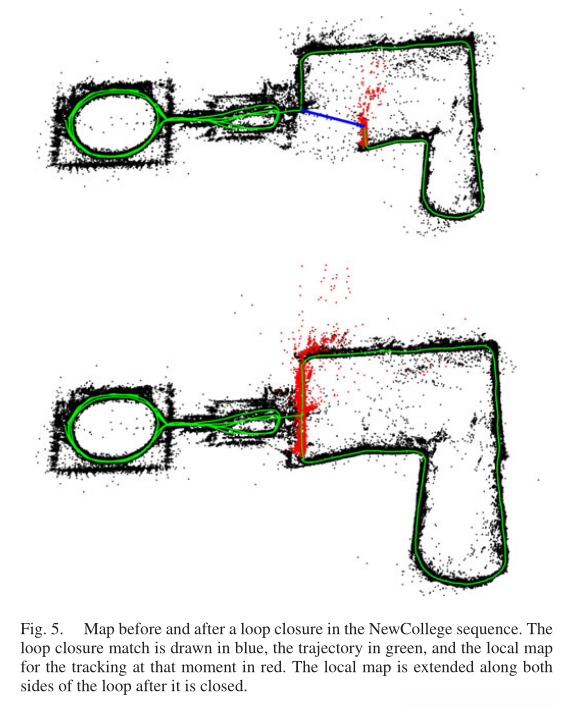 Fig. 5. Map before and after a loop closure in the NewCollege sequence. The loop closure match is drawn in blue, the trajectory in green, and the local map for the tracking at that moment in red. The local map is extended along both sides of the loop after it is closed.