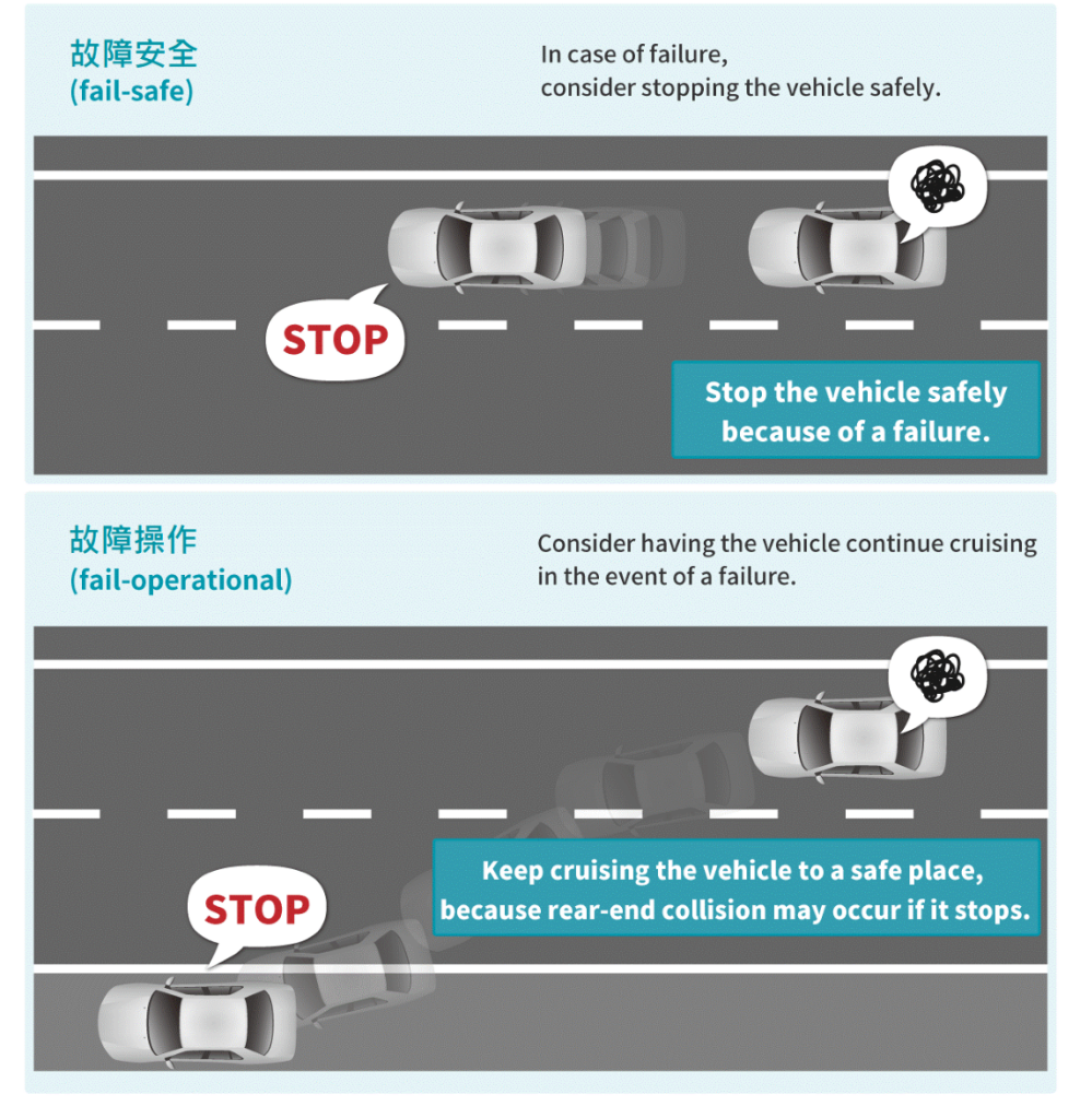 故障安全
(fail-safe)

In case of failure, consider stopping the vehicle safely.

STOP

Stop the vehicle safely because of a failure.

故障操作
(fail-operational)

Consider having the vehicle continue cruising in the event of a failure.

Keep cruising the vehicle to a safe place, because rear-end collision may occur if it stops.

STOP