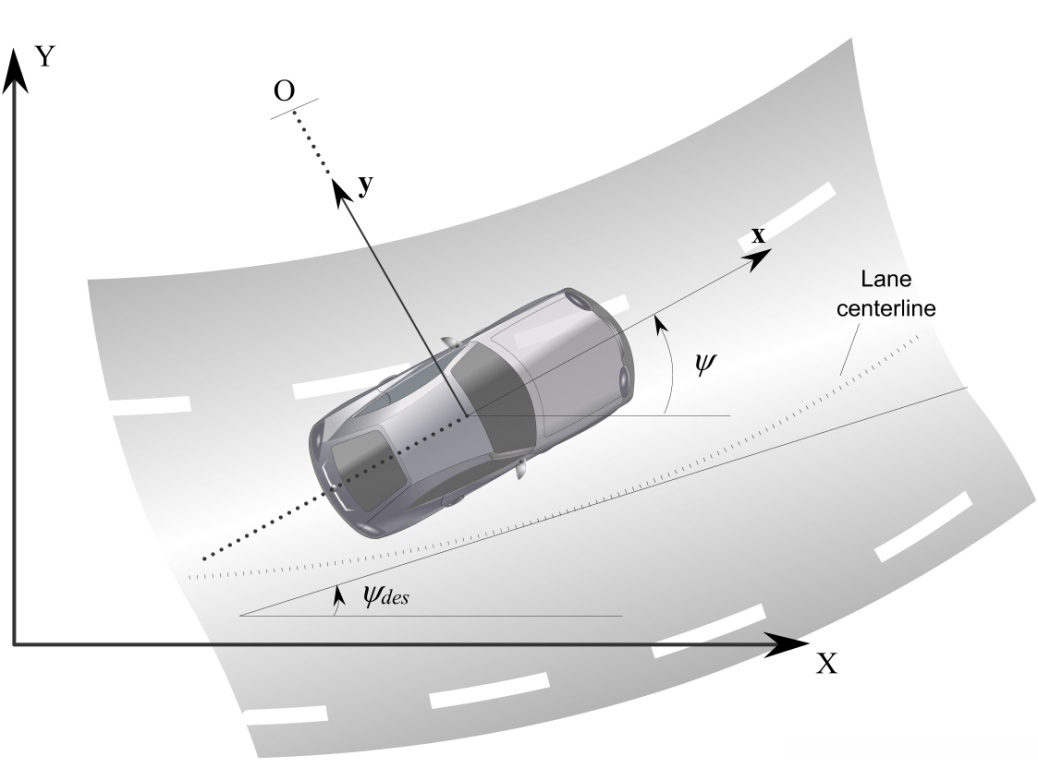 Y

O

y

x

Lane centerline

$\psi$

$\psi_{des}$

X