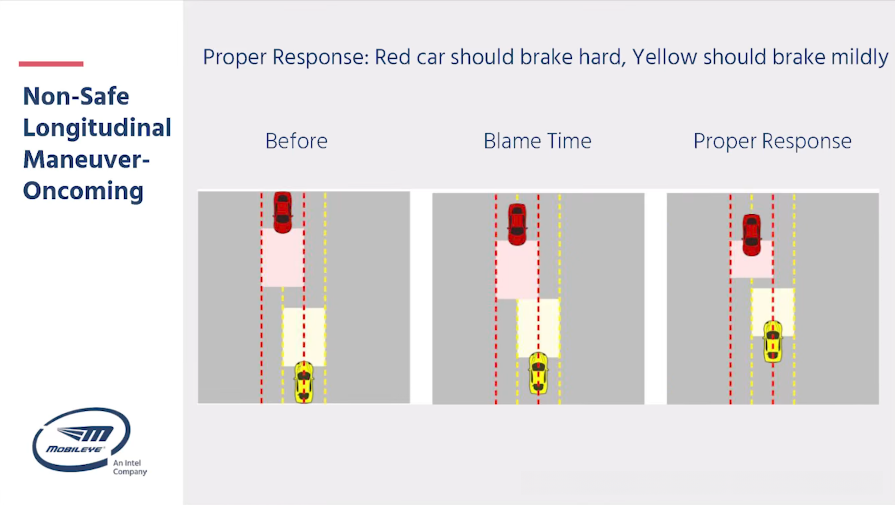 Non-Safe Longitudinal Maneuver-Oncoming

Proper Response: Red car should brake hard, Yellow should brake mildly

Before

Blame Time

Proper Response

MOBILEYE

An Intel Company