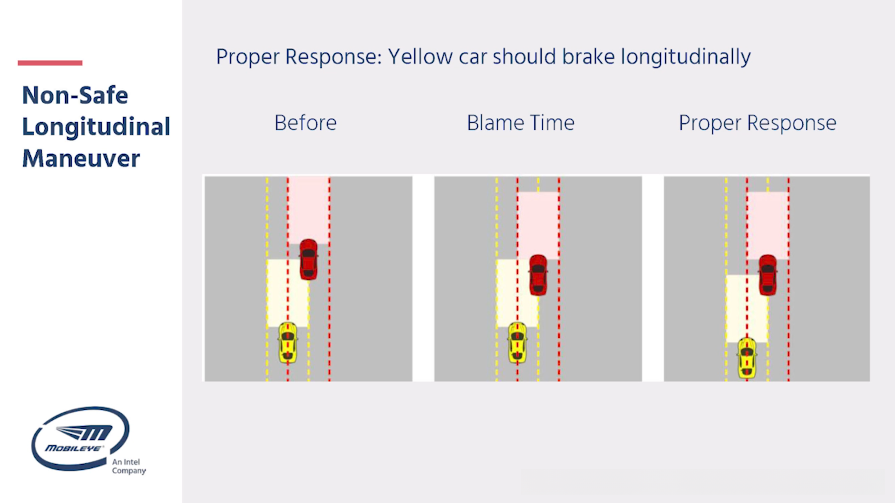 Non-Safe Longitudinal Maneuver

Proper Response: Yellow car should brake longitudinally

Before

Blame Time

Proper Response

MOBILEYE

An Intel Company