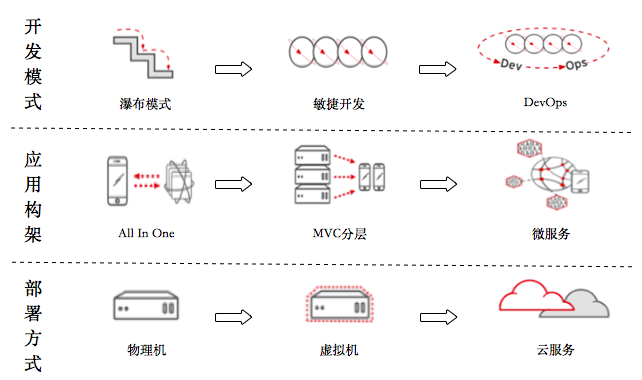 开发模式

瀑布模式

敏捷开发

Dev Ops

DevOps

应用构架

All In One

MVC分层

微服务

部署方式

物理机

虚拟机

云服务