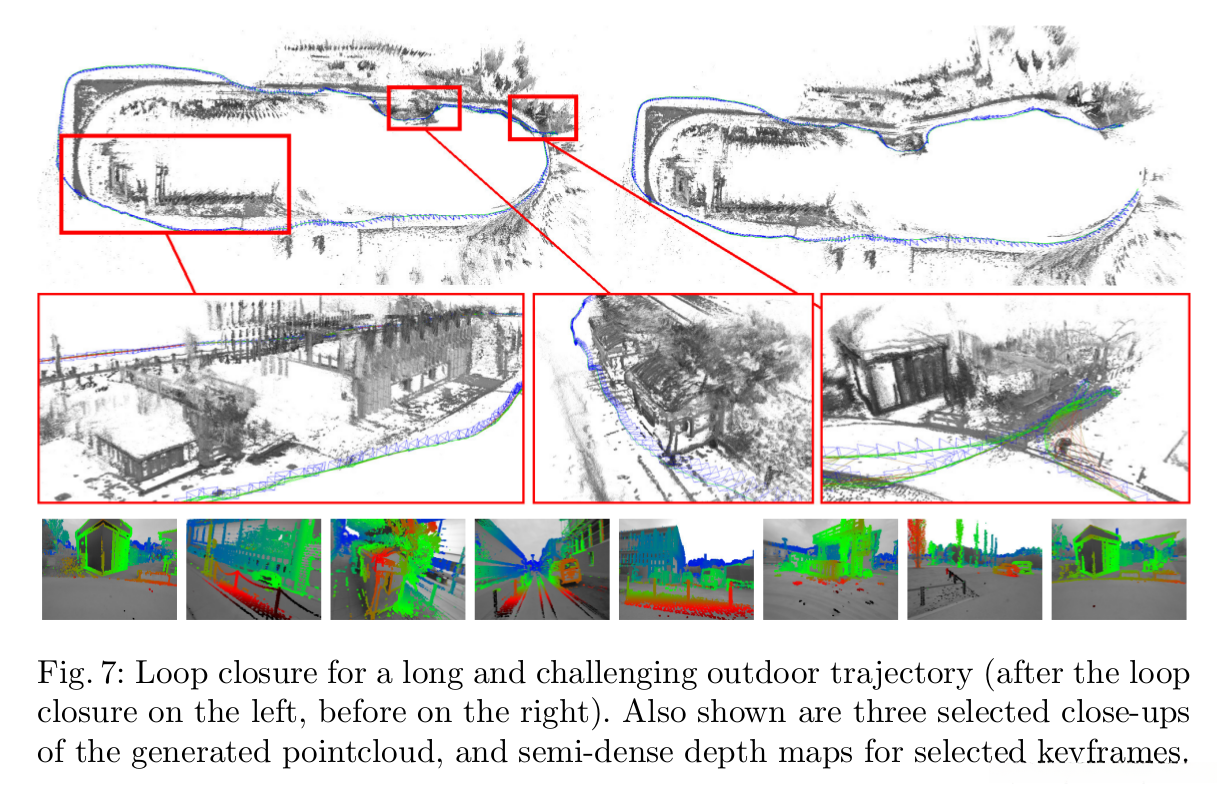 Fig. 7: Loop closure for a long and challenging outdoor trajectory (after the loop closure on the left, before on the right). Also shown are three selected close-ups of the generated pointcloud, and semi-dense depth maps for selected keyframes.