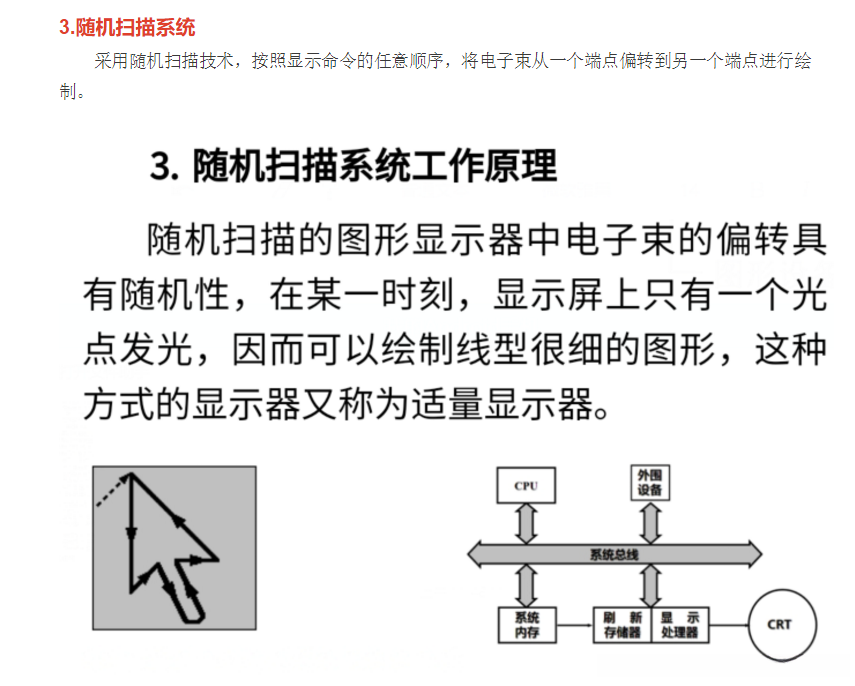 3.随机扫描系统

采用随机扫描技术，按照显示命令的任意顺序，将电子束从一个端点偏转到另一个端点进行绘制。

3. 随机扫描系统工作原理

随机扫描的图形显示器中电子束的偏转具有随机性，在某一时刻，显示屏上只有一个光点发光，因而可以绘制线型很细的图形，这种方式的显示器又称为适量显示器。

CPU

外围设备

系统总线

系统内存

刷新存储器

显示处理器

CRT