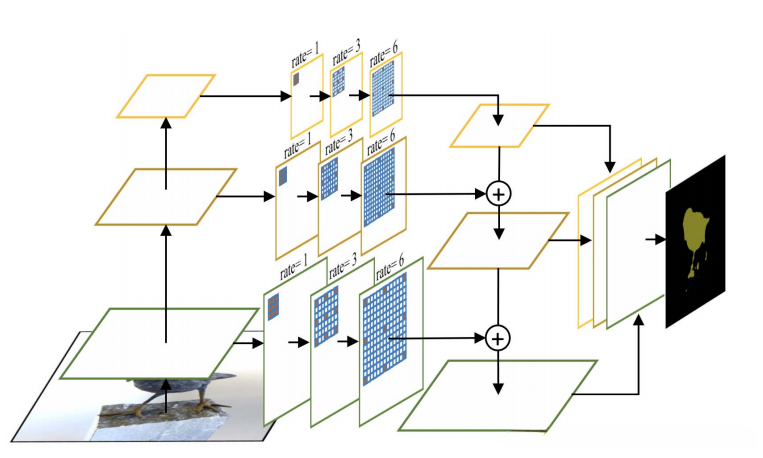 rate= 1
rate= 3
rate= 6
rate= 1
rate= 3
rate= 6
rate= 1
rate= 3
rate= 6