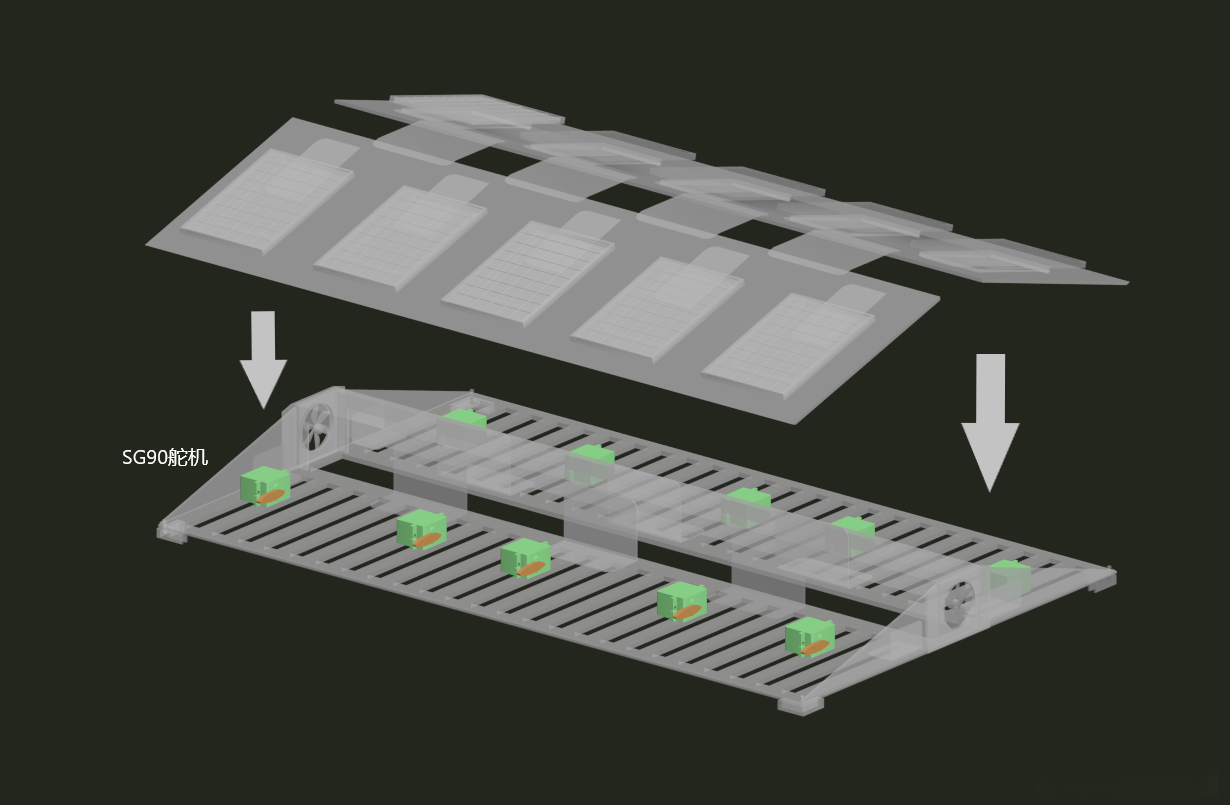 SG90舵机