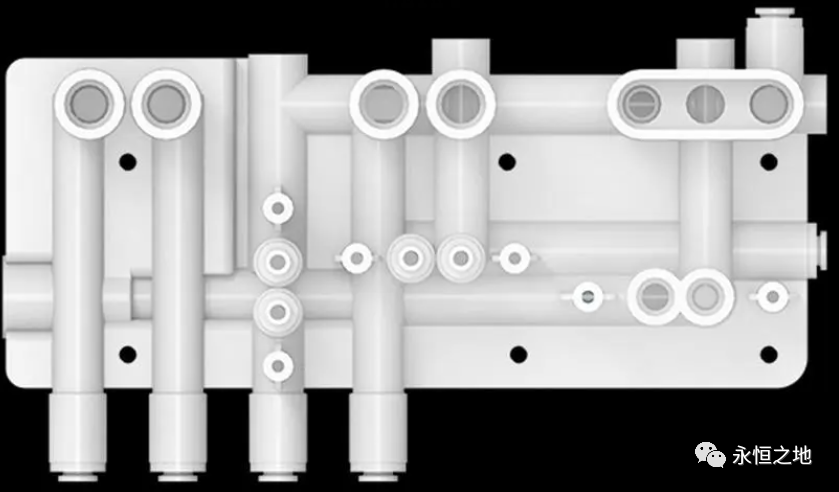 永恒之地