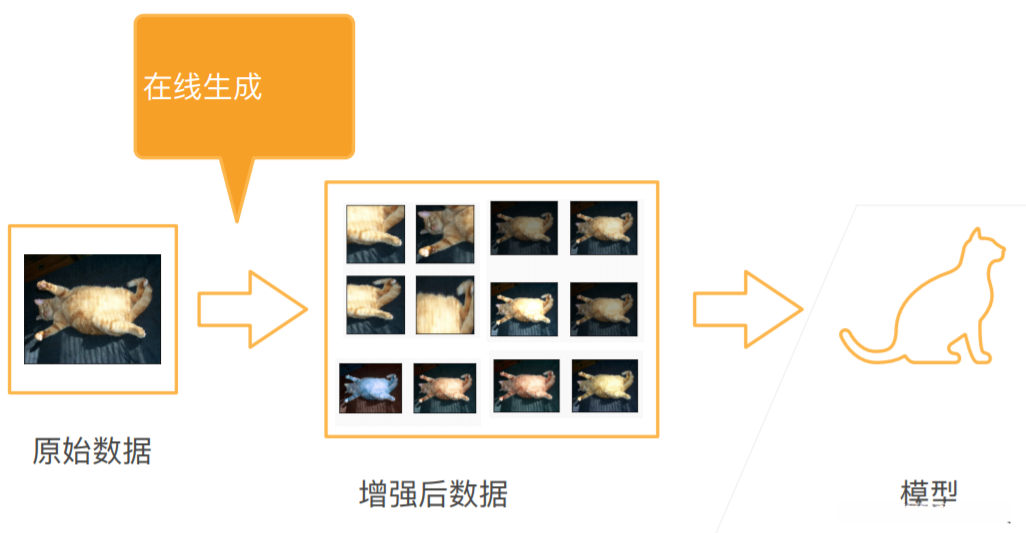 在线生成

原始数据

增强后数据

模型