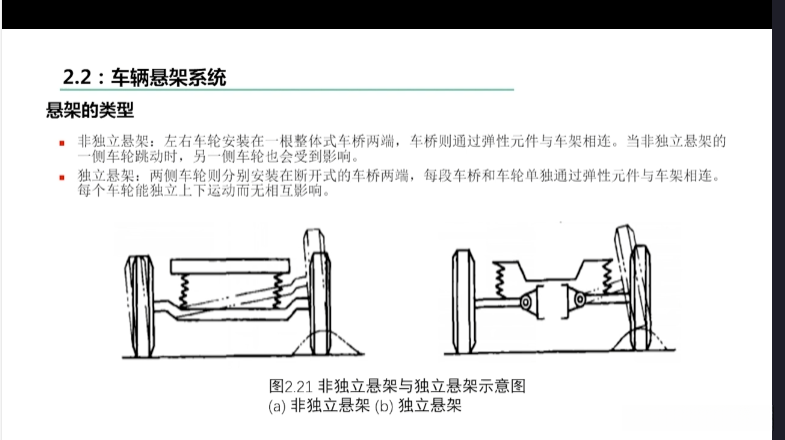 2.2：车辆悬架系统

悬架的类型

非独立悬架：左右车轮安装在一根整体式车桥两端，车桥则通过弹性元件与车架相连。当非独立悬架的一侧车轮跳动时，另一侧车轮也会受到影响。

独立悬架：两侧车轮则分别安装在断开式的车桥两端，每段车桥和车轮单独通过弹性元件与车架相连。每个车轮能独立上下运动而无相互影响。

图2.21 非独立悬架与独立悬架示意图
(a) 非独立悬架 (b) 独立悬架