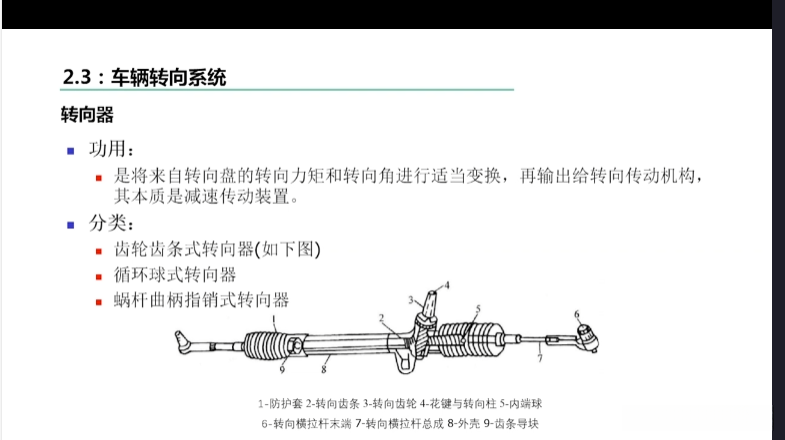 2.3：车辆转向系统

转向器

功用：

是将来自转向盘的转向力矩和转向角进行适当变换，再输出给转向传动机构，其本质是减速传动装置。

分类：

齿轮齿条式转向器(如下图)

循环球式转向器

蜗杆曲柄指销式转向器

1 2 3 4 5 6 7 8 9

1-防护套 2-转向齿条 3-转向齿轮 4-花键与转向柱 5-内端球
6-转向横拉杆末端 7-转向横拉杆总成 8-外壳 9-齿条导块