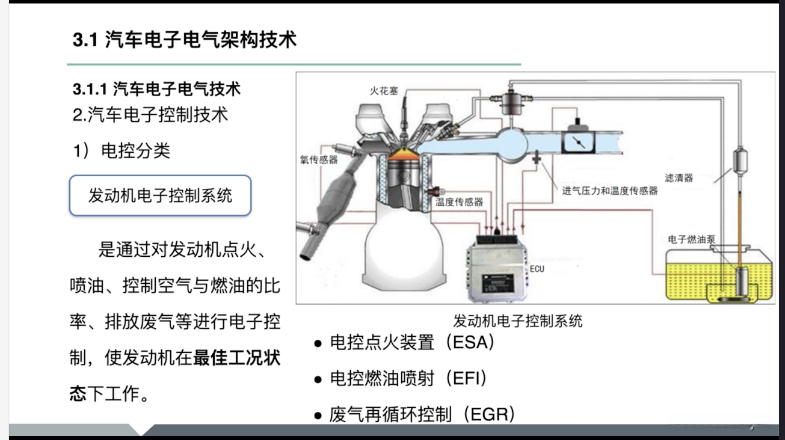 3.1 汽车电子电气架构技术

3.1.1 汽车电子电气技术
2.汽车电子控制技术

1）电控分类

发动机电子控制系统

是通过对发动机点火、喷油、控制空气与燃油的比率、排放废气等进行电子控制，使发动机在最佳工况状态下工作。

火花塞
氧传感器
温度传感器
进气压力和温度传感器
滤清器
电子燃油泵
ECU

发动机电子控制系统

● 电控点火装置（ESA）
● 电控燃油喷射（EFI）
● 废气再循环控制（EGR）