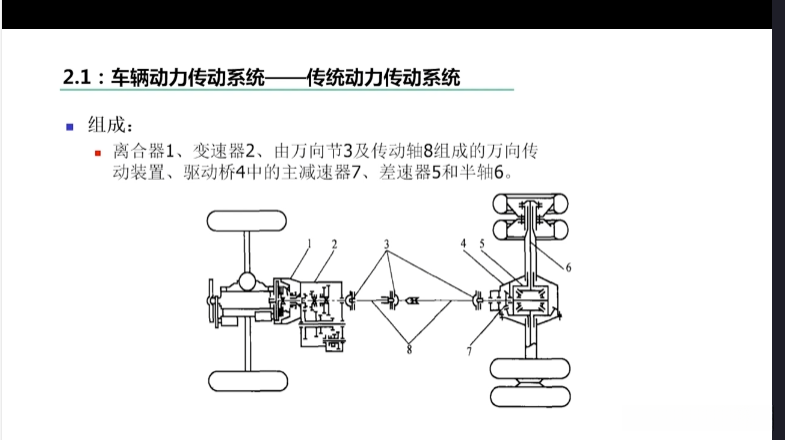 2.1：车辆动力传动系统——传统动力传动系统

组成：

离合器1、变速器2、由万向节3及传动轴8组成的万向传动装置、驱动桥4中的主减速器7、差速器5和半轴6。

1 2 3 4 5 6 7 8