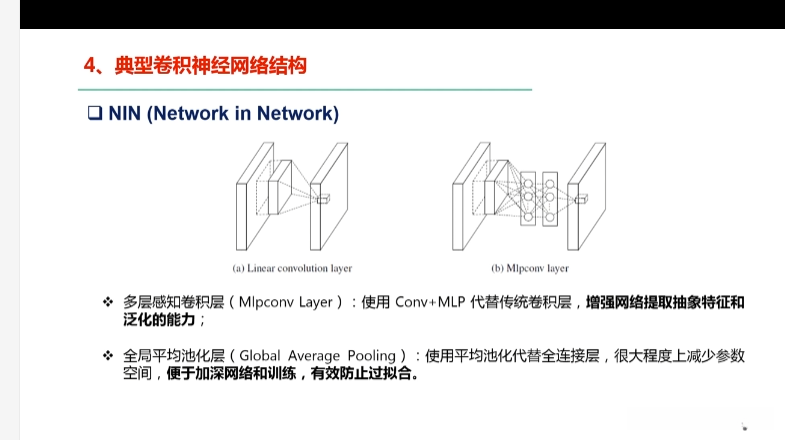 4、典型卷积神经网络结构

❑ NIN (Network in Network)

(a) Linear convolution layer

(b) Mlpconv layer

❖ 多层感知卷积层（Mlpconv Layer）：使用 Conv+MLP 代替传统卷积层，增强网络提取抽象特征和泛化的能力；

❖ 全局平均池化层（Global Average Pooling）：使用平均池化代替全连接层，很大程度上减少参数空间，便于加深网络和训练，有效防止过拟合。