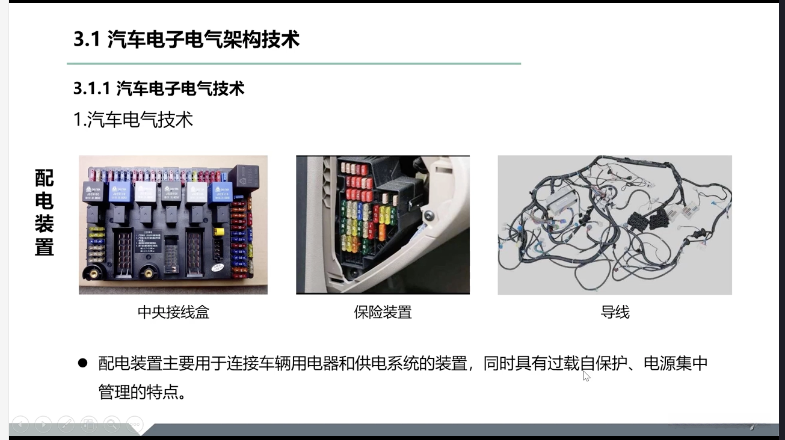 3.1 汽车电子电气架构技术

3.1.1 汽车电子电气技术

1.汽车电气技术

配电装置

中央接线盒

保险装置

导线

● 配电装置主要用于连接车辆用电器和供电系统的装置，同时具有过载自保护、电源集中管理的特点。