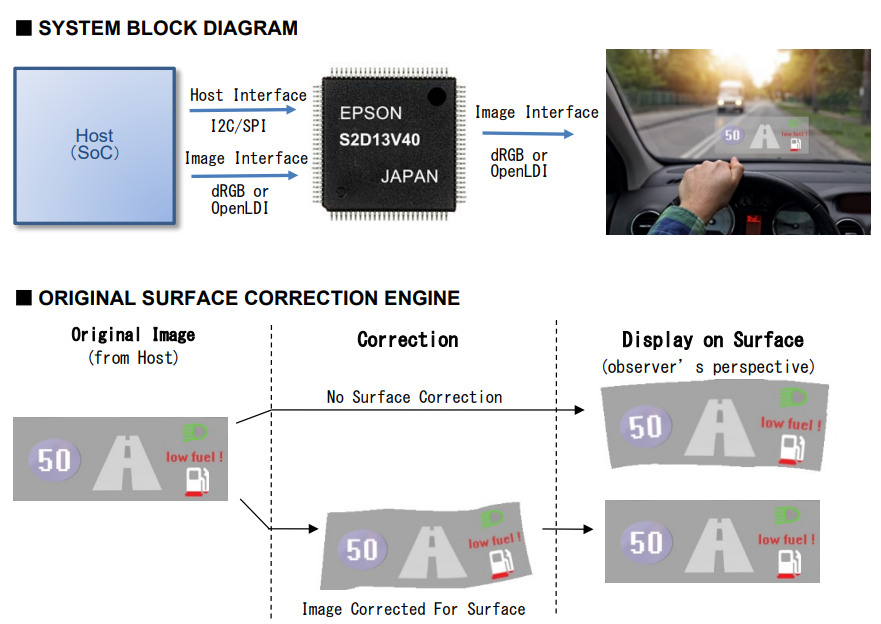 ■ SYSTEM BLOCK DIAGRAM

Host
(SoC)

Host Interface
I2C/SPI

Image Interface
dRGB or
OpenLDI

EPSON
S2D13V40
JAPAN

Image Interface
dRGB or
OpenLDI

50
low fuel !

■ ORIGINAL SURFACE CORRECTION ENGINE

Original Image
(from Host)

50
low fuel !

Correction

No Surface Correction

50
low fuel !

Image Corrected For Surface

Display on Surface
(observer's perspective)

50
low fuel !

50
low fuel !