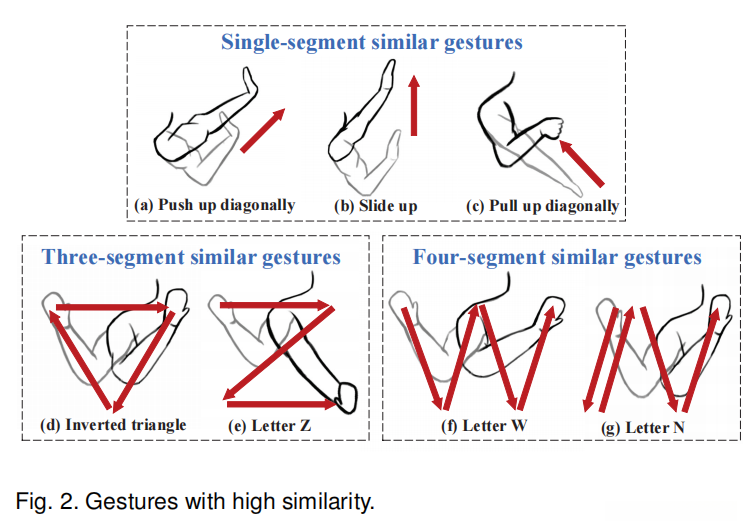 Single-segment similar gestures

(a) Push up diagonally

(b) Slide up

(c) Pull up diagonally

Three-segment similar gestures

(d) Inverted triangle

(e) Letter Z

Four-segment similar gestures

(f) Letter W

(g) Letter N

Fig. 2. Gestures with high similarity.