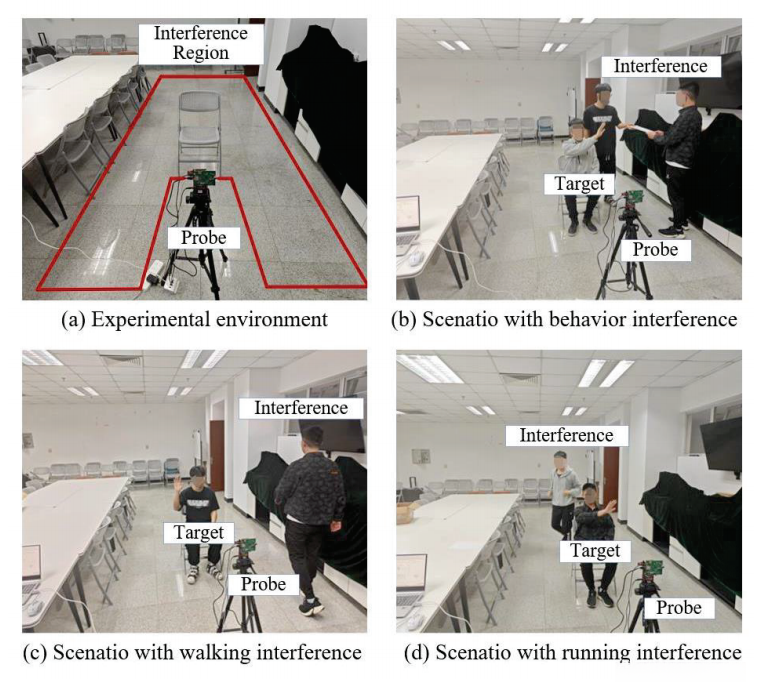 Interference Region

Probe

(a) Experimental environment

Interference

Target

Probe

(b) Scenatio with behavior interference

Interference

Target

Probe

(c) Scenatio with walking interference

Interference

Target

Probe

(d) Scenatio with running interference