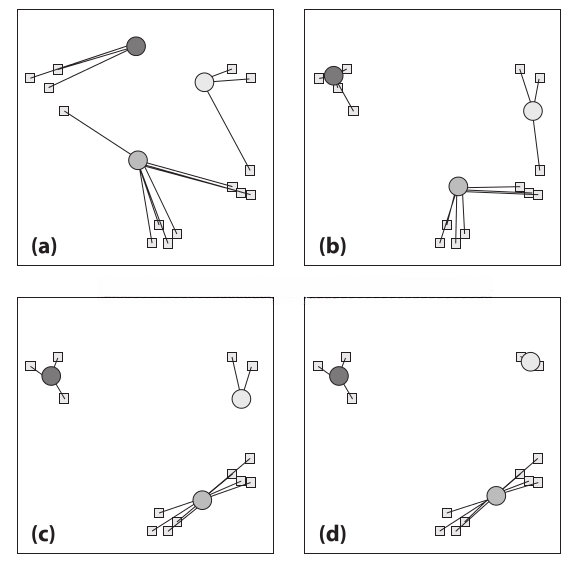 (a)

(b)

(c)

(d)