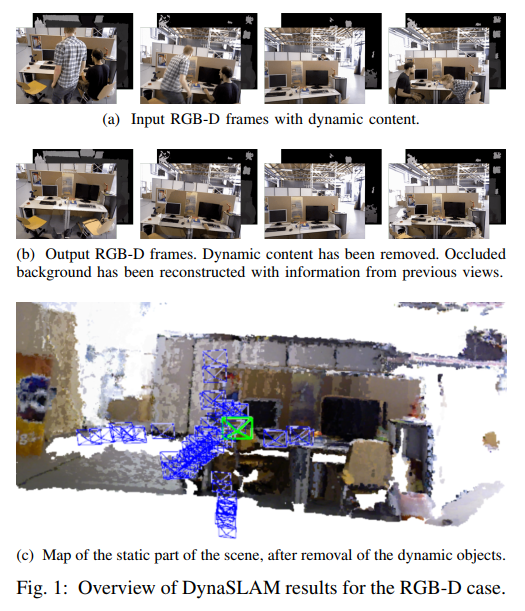 (a) Input RGB-D frames with dynamic content.

(b) Output RGB-D frames. Dynamic content has been removed. Occluded background has been reconstructed with information from previous views.

(c) Map of the static part of the scene, after removal of the dynamic objects.

Fig. 1: Overview of DynaSLAM results for the RGB-D case.