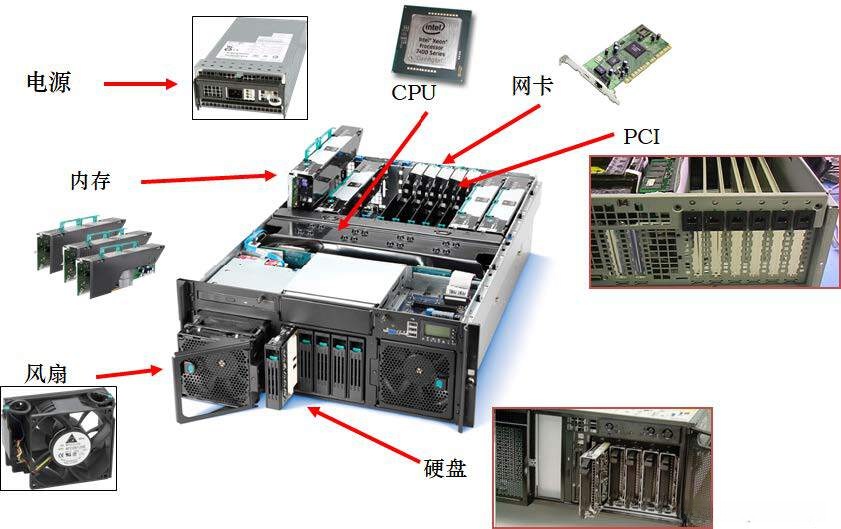 电源

intel
Intel® Xeon®
Processor
7400 Series

CPU

网卡

PCI

内存

风扇

硬盘