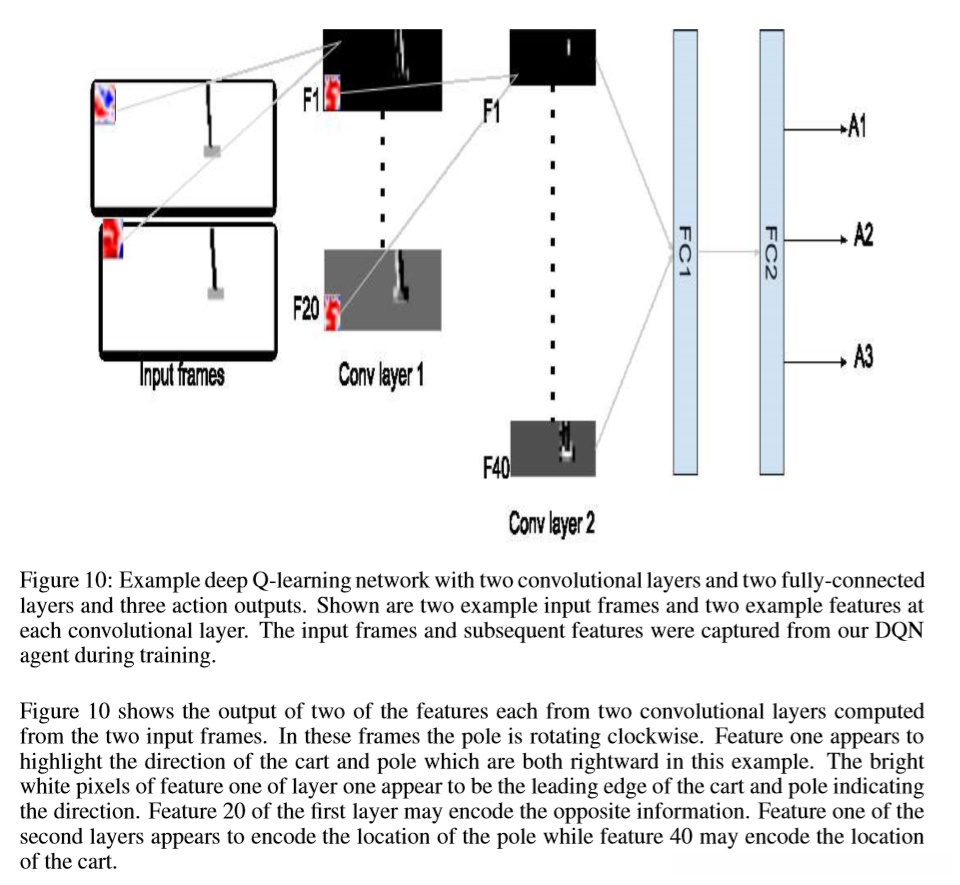 F1

F1

A1

FC1

FC2

A2

F20

A3

Input frames

Conv layer 1

F40

Conv layer 2

Figure 10: Example deep Q-learning network with two convolutional layers and two fully-connected layers and three action outputs. Shown are two example input frames and two example features at each convolutional layer. The input frames and subsequent features were captured from our DQN agent during training.

Figure 10 shows the output of two of the features each from two convolutional layers computed from the two input frames. In these frames the pole is rotating clockwise. Feature one appears to highlight the direction of the cart and pole which are both rightward in this example. The bright white pixels of feature one of layer one appear to be the leading edge of the cart and pole indicating the direction. Feature 20 of the first layer may encode the opposite information. Feature one of the second layers appears to encode the location of the pole while feature 40 may encode the location of the cart.