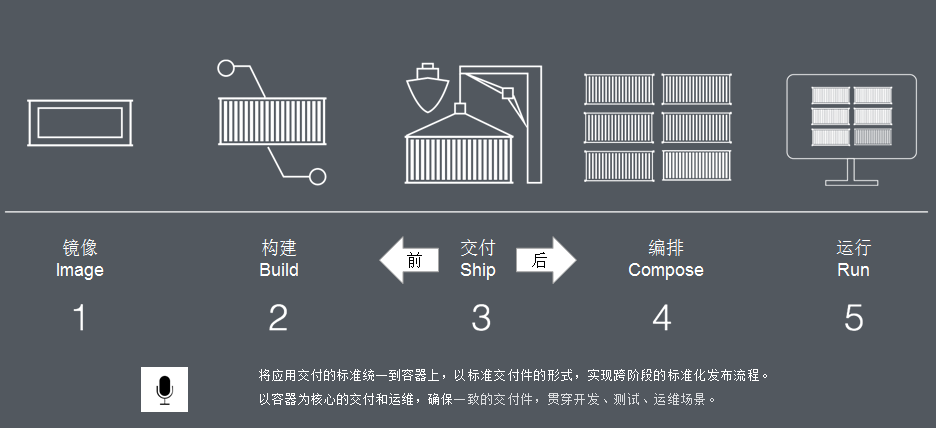 镜像
Image
1

构建
Build
2

前

交付
Ship
3

后

编排
Compose
4

运行
Run
5

将应用交付的标准统一到容器上，以标准交付件的形式，实现跨阶段的标准化发布流程。
以容器为核心的交付和运维，确保一致的交付件，贯穿开发、测试、运维场景。